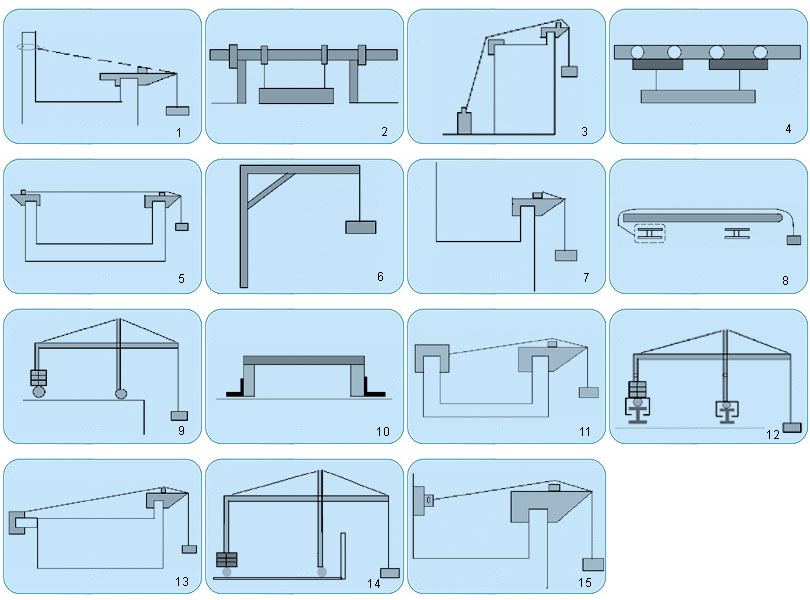 1
2
3
4
5
6
7
8
9
10
11
12
13
14
15