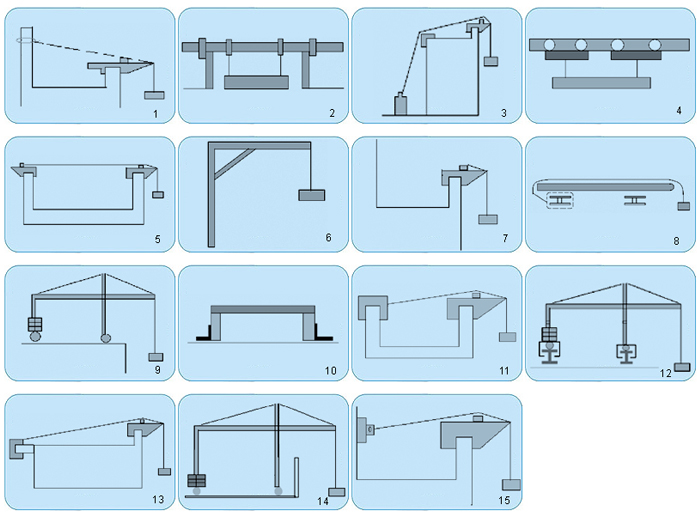 1
2
3
4
5
6
7
8
9
10
11
12
13
14
15